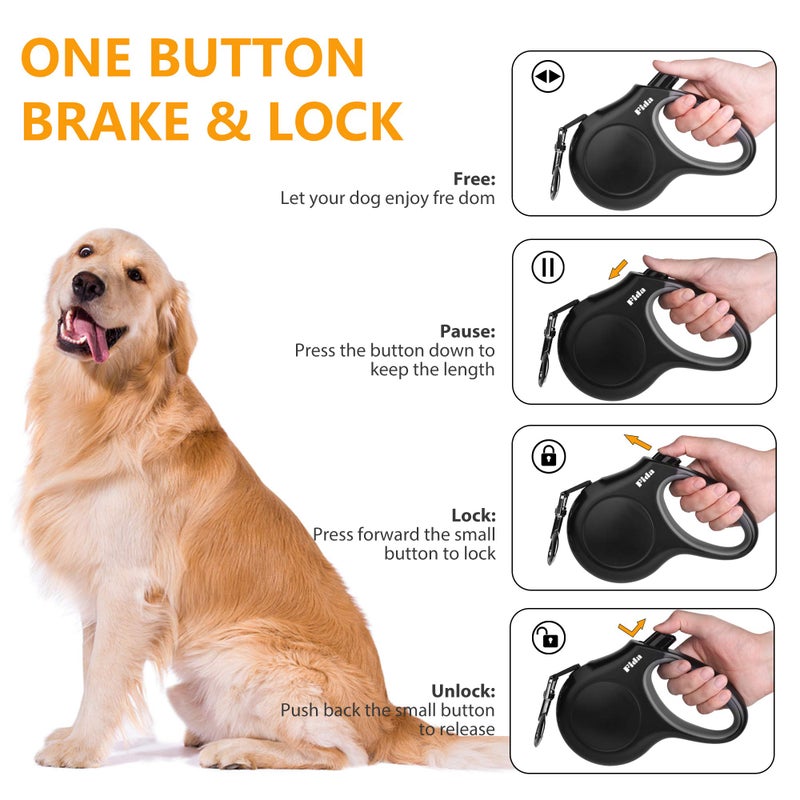 ONE BUTTON BRAKE & LOCK

Free:
Let your dog enjoy fre dom

Fida

Pause:
Press the button down to keep the length

Fida

Lock:
Press forward the small button to lock

Fida

Unlock:
Push back the small button to release

Fida